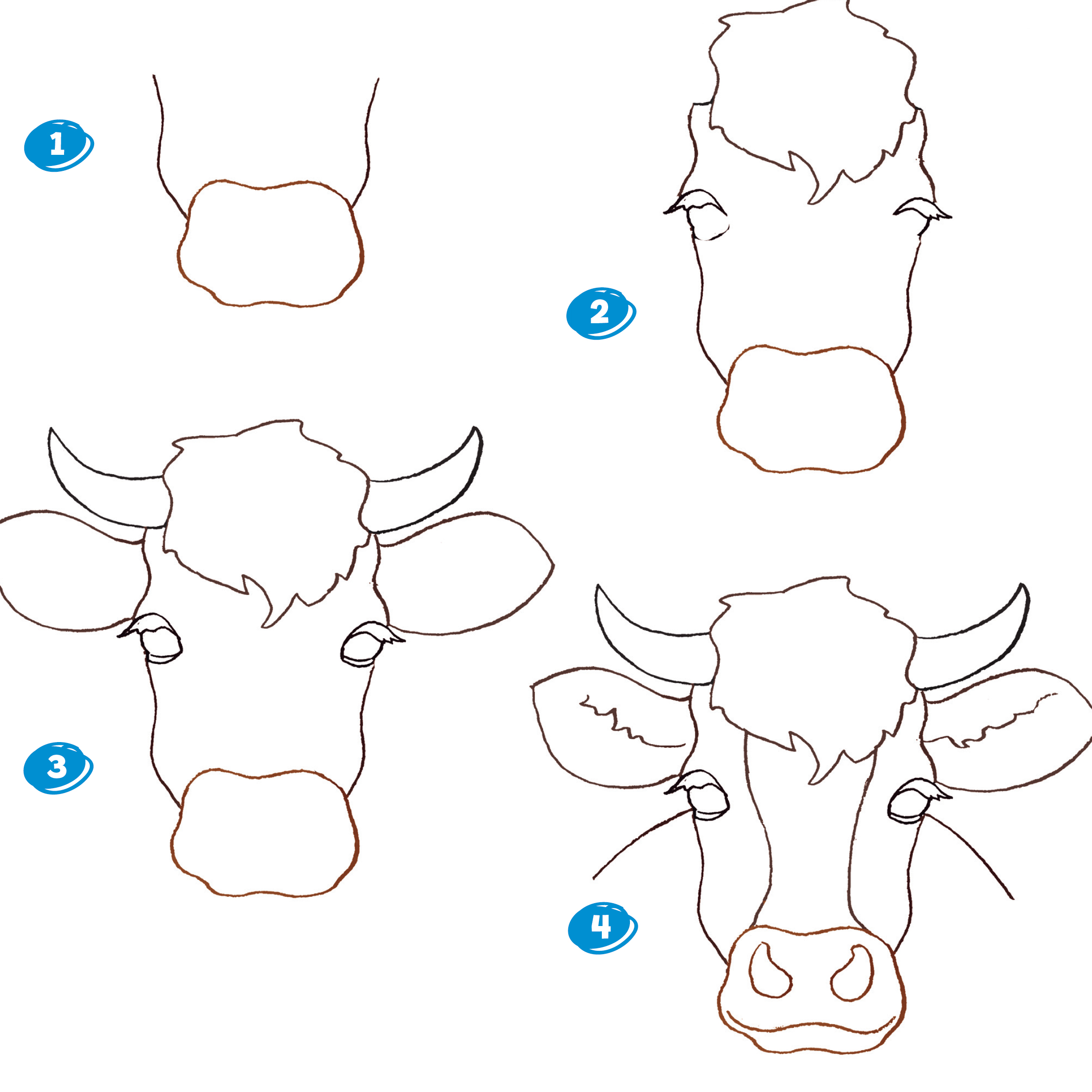 1

2

3

4